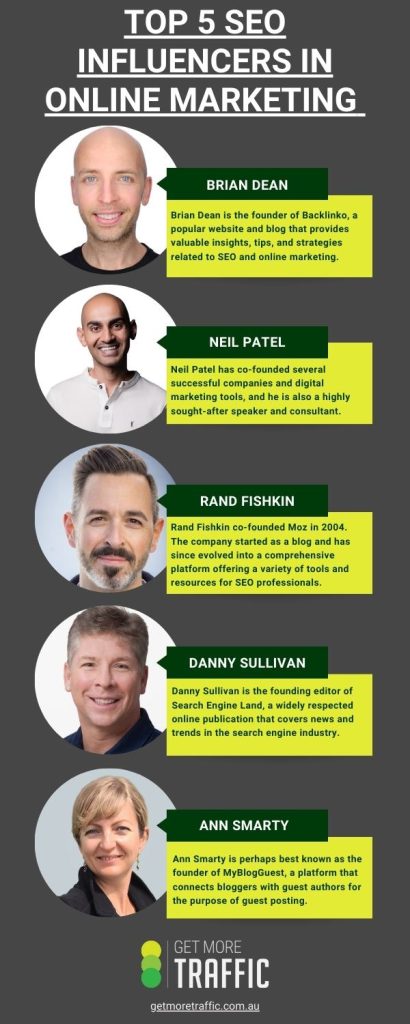 TOP 5 SEO INFLUENCERS IN ONLINE MARKETING

BRIAN DEAN

Brian Dean is the founder of Backlinko, a popular website and blog that provides valuable insights, tips, and strategies related to SEO and online marketing.

NEIL PATEL

Neil Patel has co-founded several successful companies and digital marketing tools, and he is also a highly sought-after speaker and consultant.

RAND FISHKIN

Rand Fishkin co-founded Moz in 2004. The company started as a blog and has since evolved into a comprehensive platform offering a variety of tools and resources for SEO professionals.

DANNY SULLIVAN

Danny Sullivan is the founding editor of Search Engine Land, a widely respected online publication that covers news and trends in the search engine industry.

ANN SMARTY

Ann Smarty is perhaps best known as the founder of MyBlogGuest, a platform that connects bloggers with guest authors for the purpose of guest posting.

GET MORE TRAFFIC

getmoretraffic.com.au